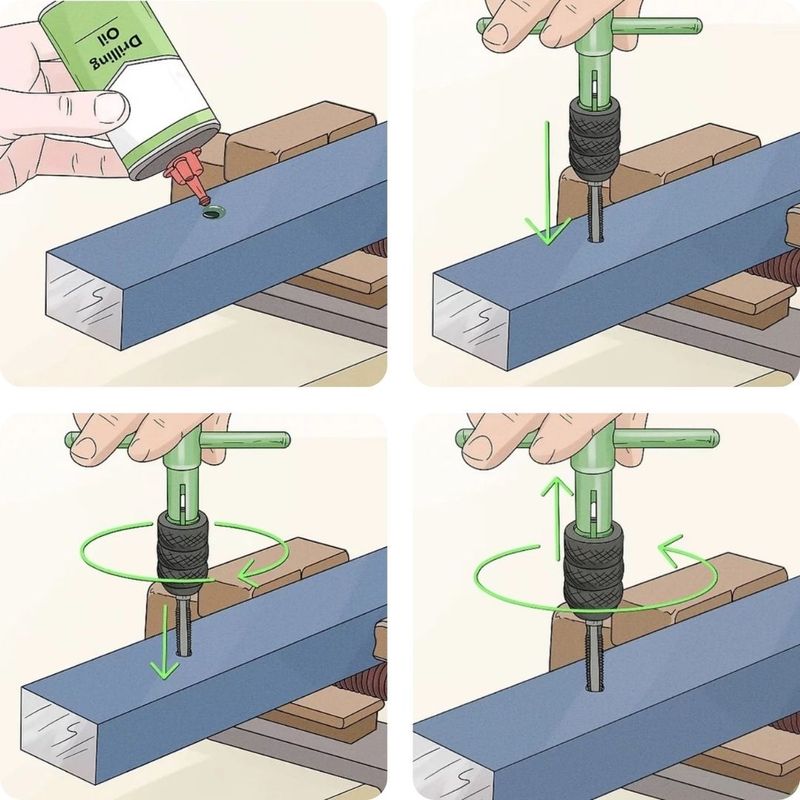 Drilling Oil